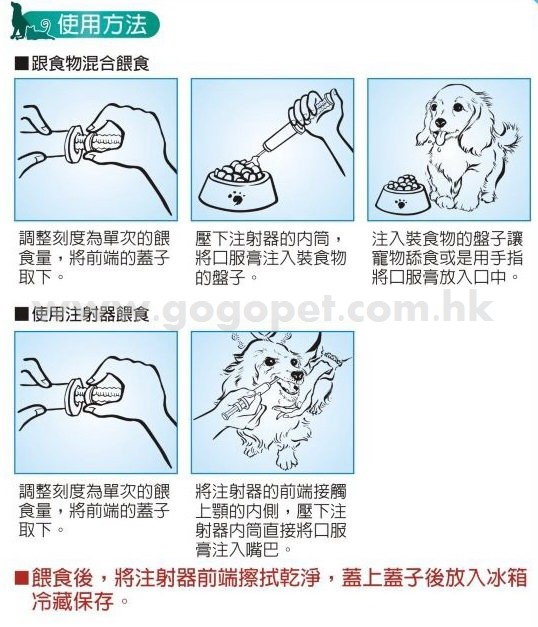 使用方法

■跟食物混合餵食

調整刻度為單次的餵食量，將前端的蓋子取下。

壓下注射器的內筒，將口服膏注入裝食物的盤子。

注入裝食物的盤子讓寵物舔食或是用手指將口服膏放入口中。

www.gogopet.com.hk

■使用注射器餵食

調整刻度為單次的餵食量，將前端的蓋子取下。

將注射器的前端接觸上顎的內側，壓下注射器內筒直接將口服膏注入嘴巴。

■餵食後，將注射器前端擦拭乾淨，蓋上蓋子後放入冰箱冷藏保存。